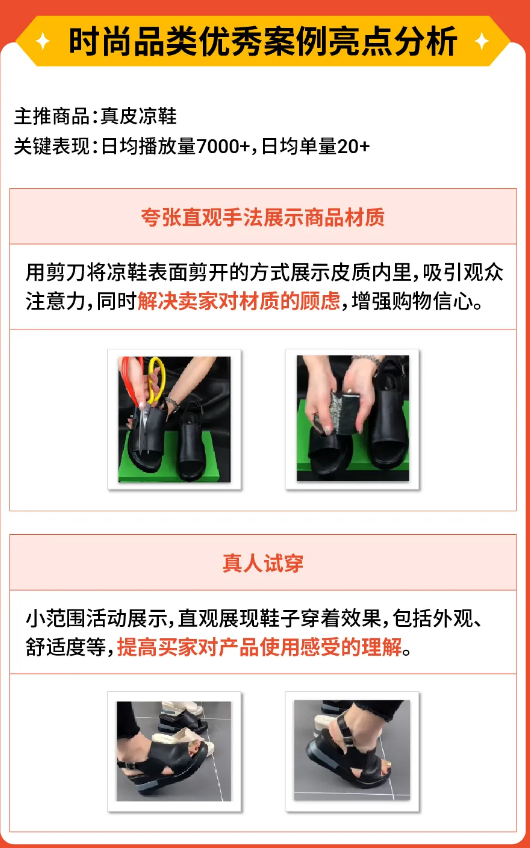 时尚品类优秀案例亮点分析

主推商品:真皮凉鞋
关键表现:日均播放量7000+,日均单量20+

夸张直观手法展示商品材质

用剪刀将凉鞋表面剪开的方式展示皮质内里,吸引观众注意力,同时解决卖家对材质的顾虑,增强购物信心。

真人试穿

小范围活动展示,直观展现鞋子穿着效果,包括外观、舒适度等,提高买家对产品使用感受的理解。